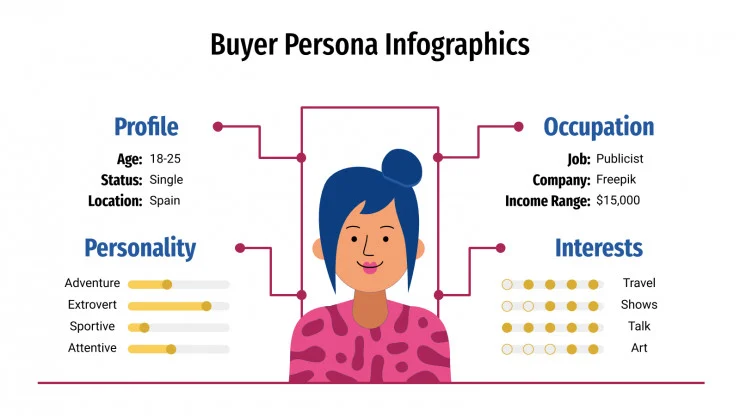 Buyer Persona Infographics

Profile
Age: 18-25
Status: Single
Location: Spain

Personality
Adventure
Extrovert
Sportive
Attentive

Occupation
Job: Publicist
Company: Freepik
Income Range: $15,000

Interests
Travel
Shows
Talk
Art