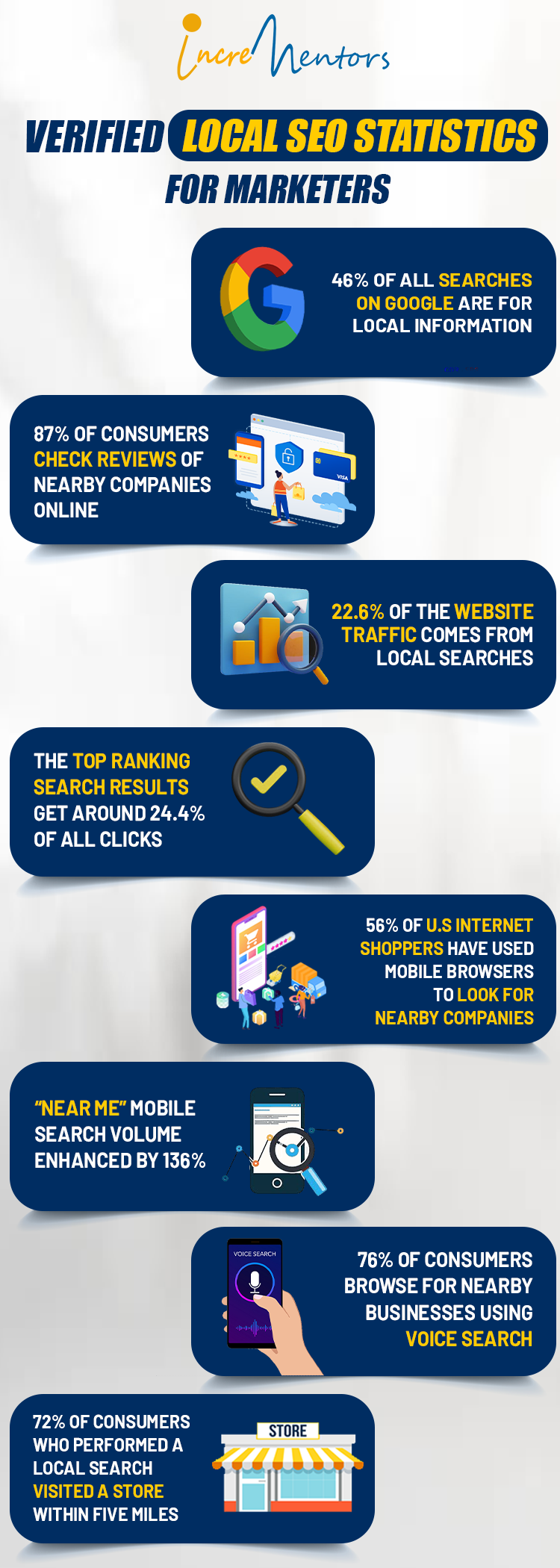 increMentors

VERIFIED LOCAL SEO STATISTICS FOR MARKETERS

46% OF ALL SEARCHES ON GOOGLE ARE FOR LOCAL INFORMATION

87% OF CONSUMERS CHECK REVIEWS OF NEARBY COMPANIES ONLINE

VISA

22.6% OF THE WEBSITE TRAFFIC COMES FROM LOCAL SEARCHES

THE TOP RANKING SEARCH RESULTS GET AROUND 24.4% OF ALL CLICKS

56% OF U.S INTERNET SHOPPERS HAVE USED MOBILE BROWSERS TO LOOK FOR NEARBY COMPANIES

"NEAR ME" MOBILE SEARCH VOLUME ENHANCED BY 136%

VOICE SEARCH

76% OF CONSUMERS BROWSE FOR NEARBY BUSINESSES USING VOICE SEARCH

72% OF CONSUMERS WHO PERFORMED A LOCAL SEARCH VISITED A STORE WITHIN FIVE MILES

STORE